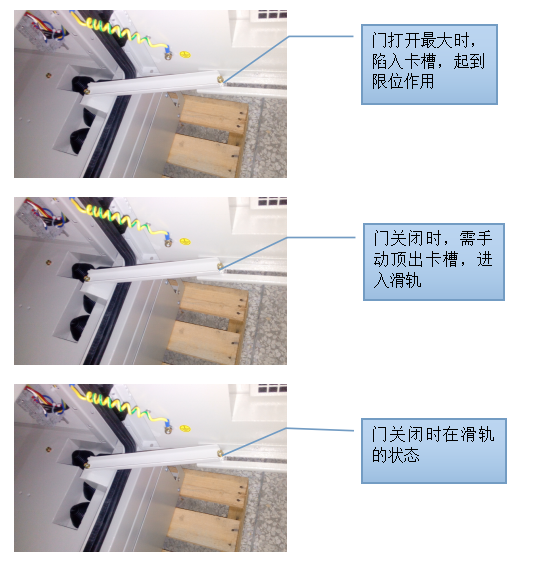 门打开最大时，陷入卡槽，起到限位作用

门关闭时，需手动顶出卡槽，进入滑轨

门关闭时在滑轨的状态